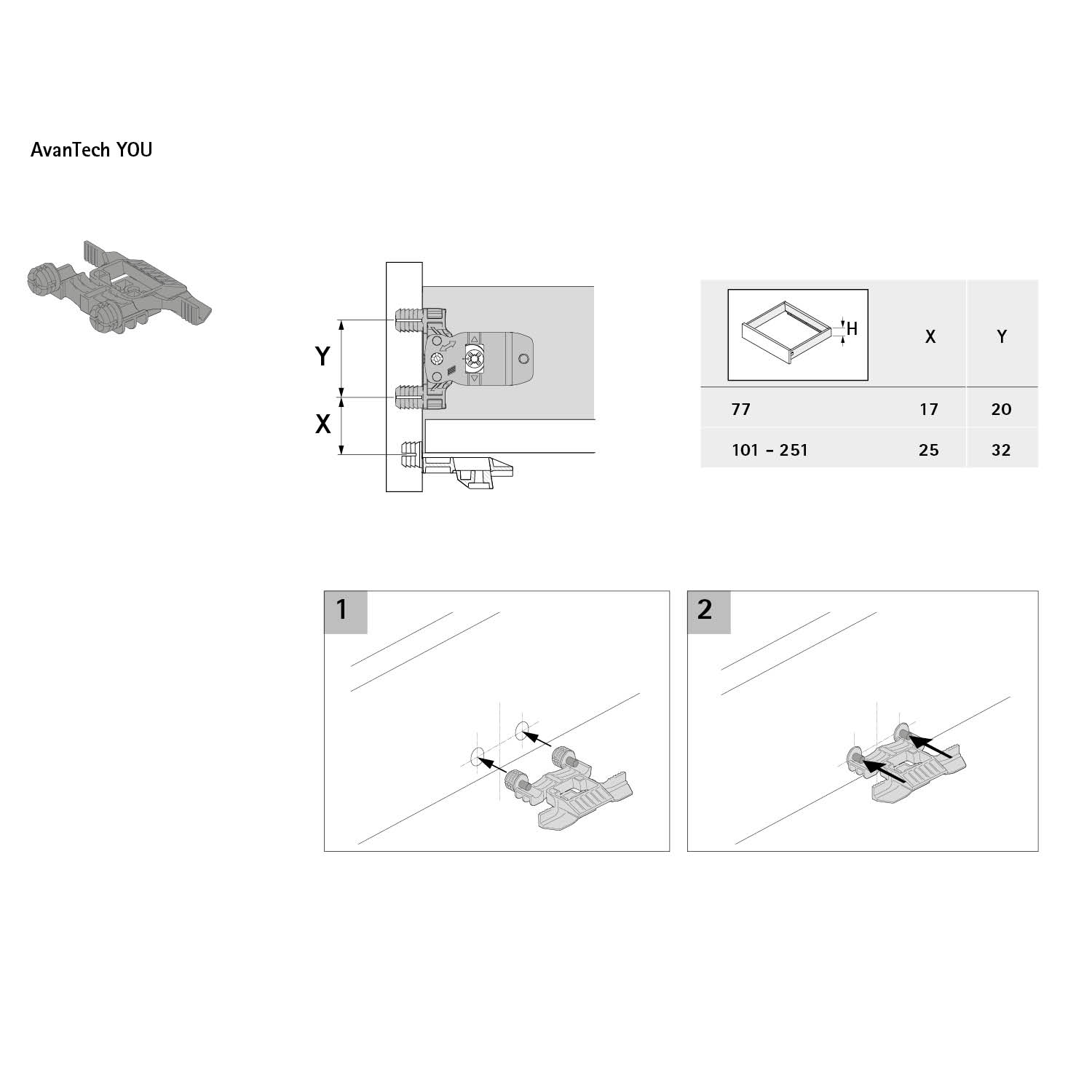 AvanTech YOU

Y

X

| H | X | Y |
|---|---|---|
| 77 | 17 | 20 |
| 101 - 251 | 25 | 32 |

1

2