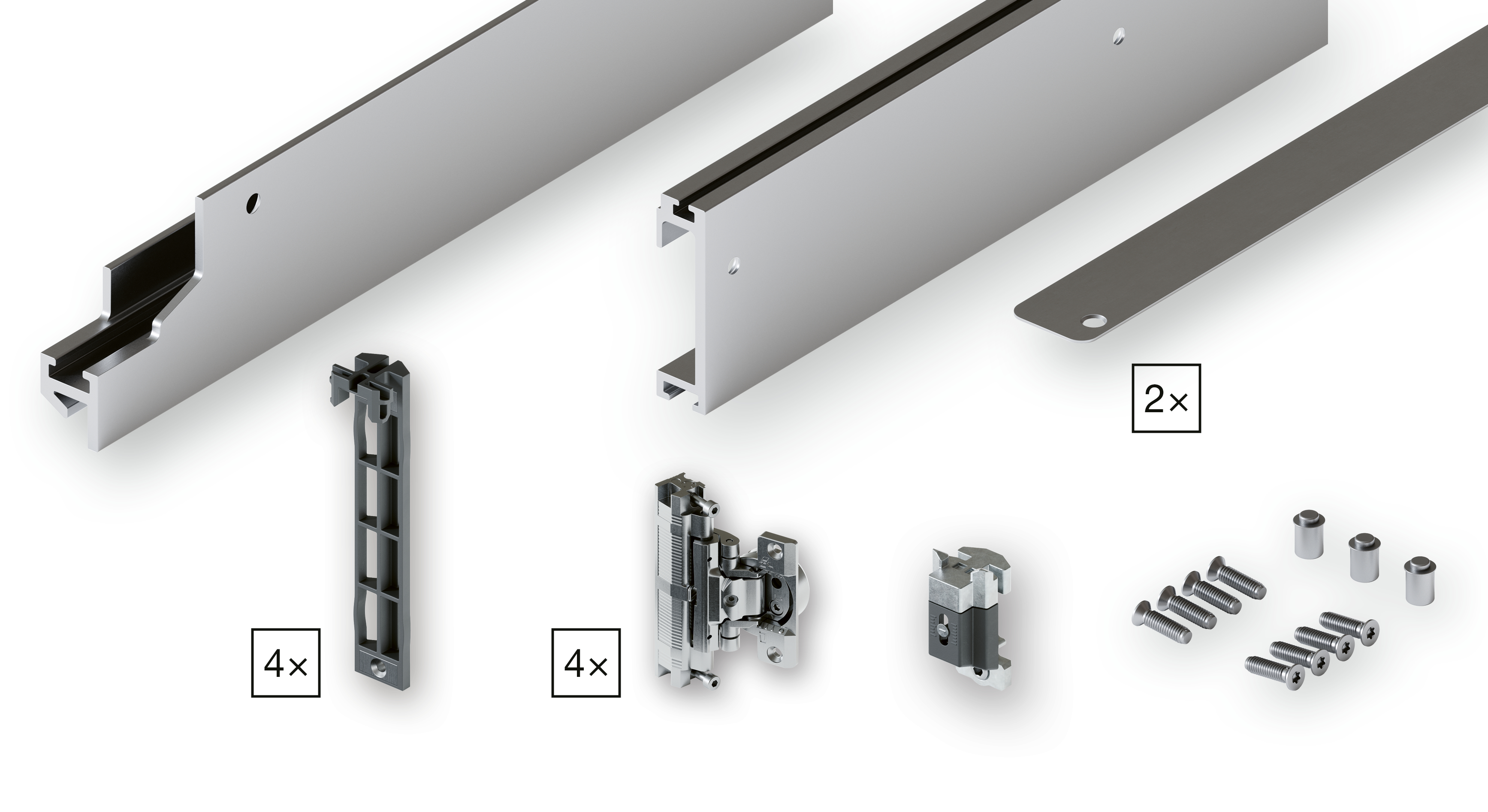 2×

4×

4×