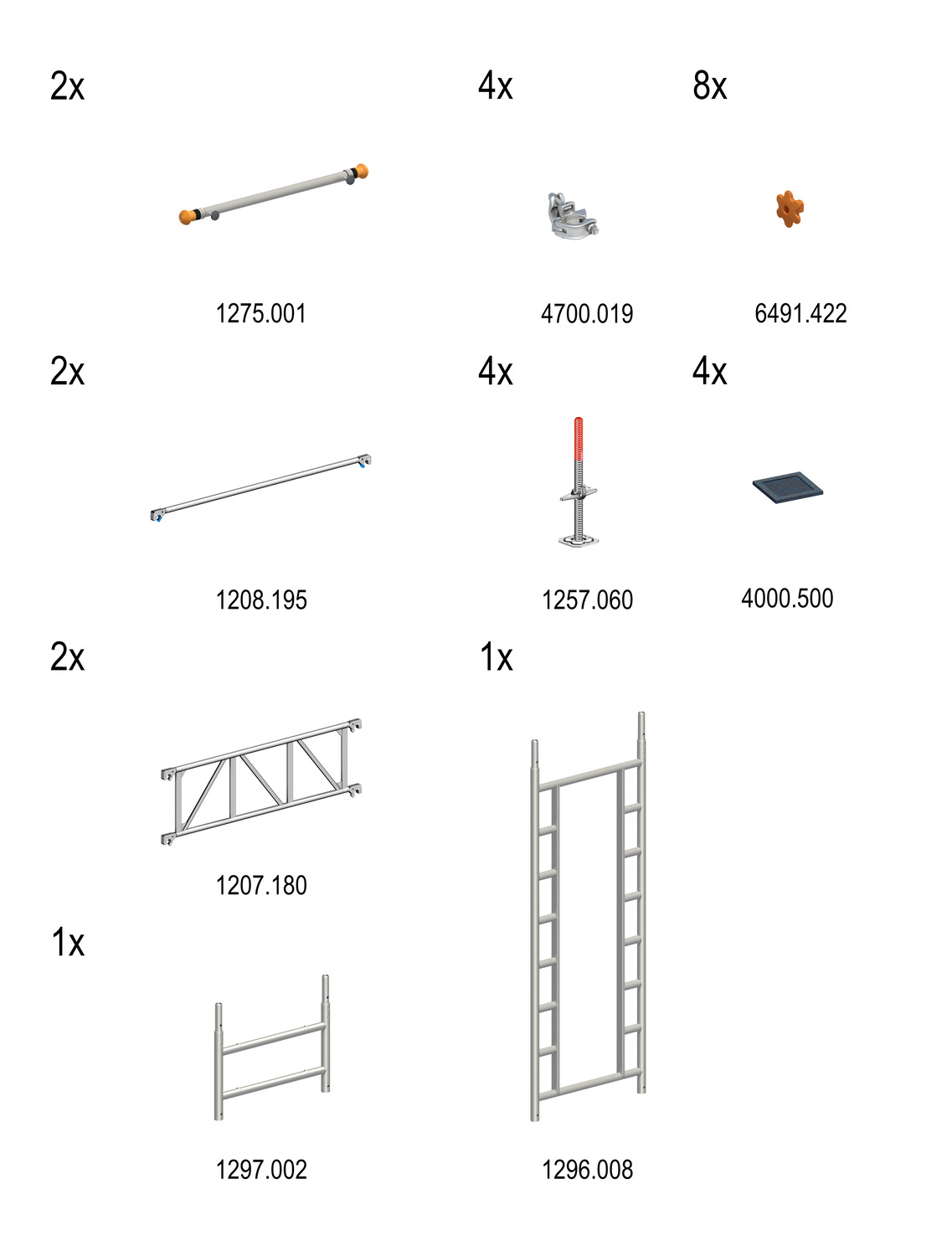 2x

1275.001

4x

4700.019

8x

6491.422

2x

1208.195

4x

1257.060

4x

4000.500

2x

1207.180

1x

1296.008

1x

1297.002