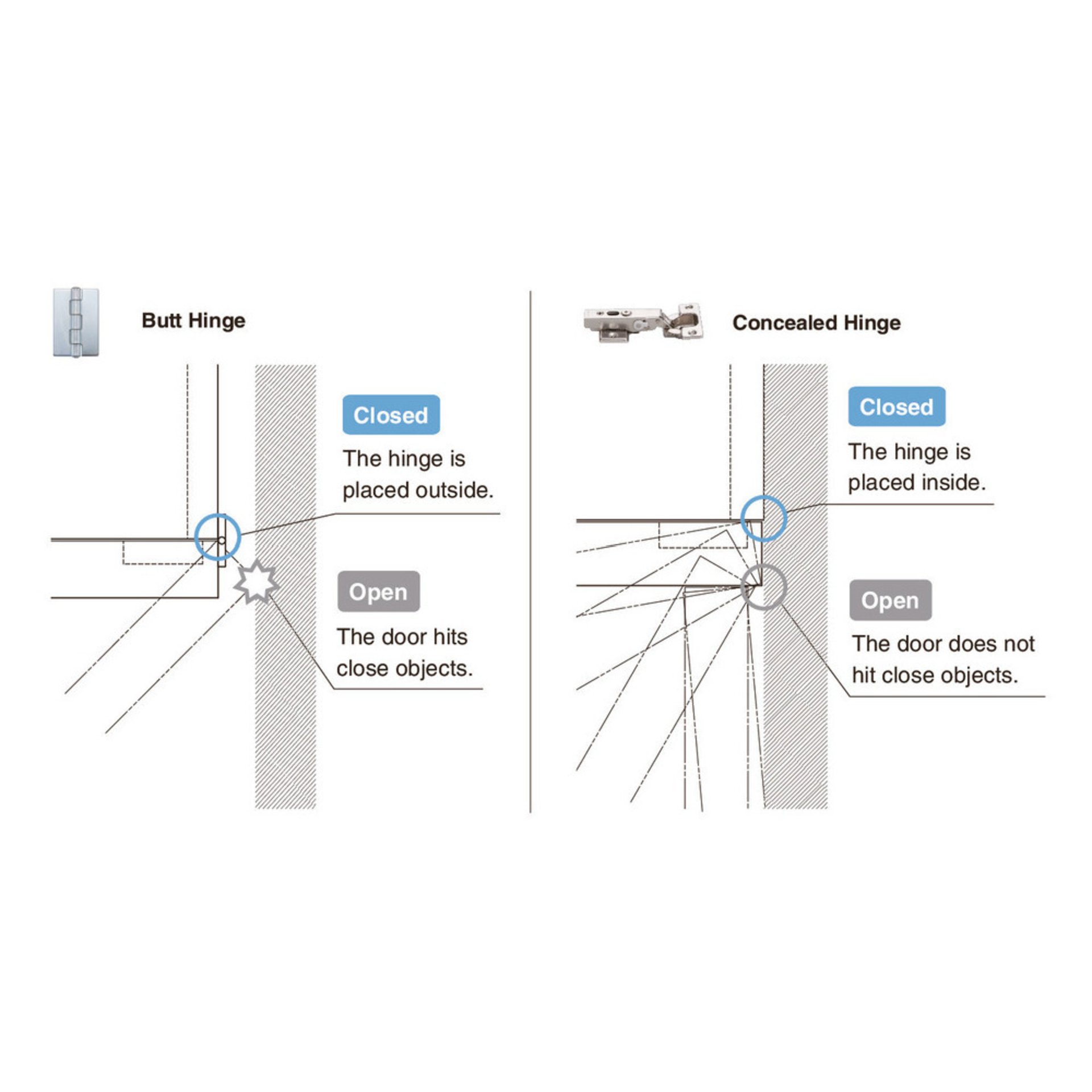 Butt Hinge

Closed

The hinge is placed outside.

Open

The door hits close objects.

Concealed Hinge

Closed

The hinge is placed inside.

Open

The door does not hit close objects.