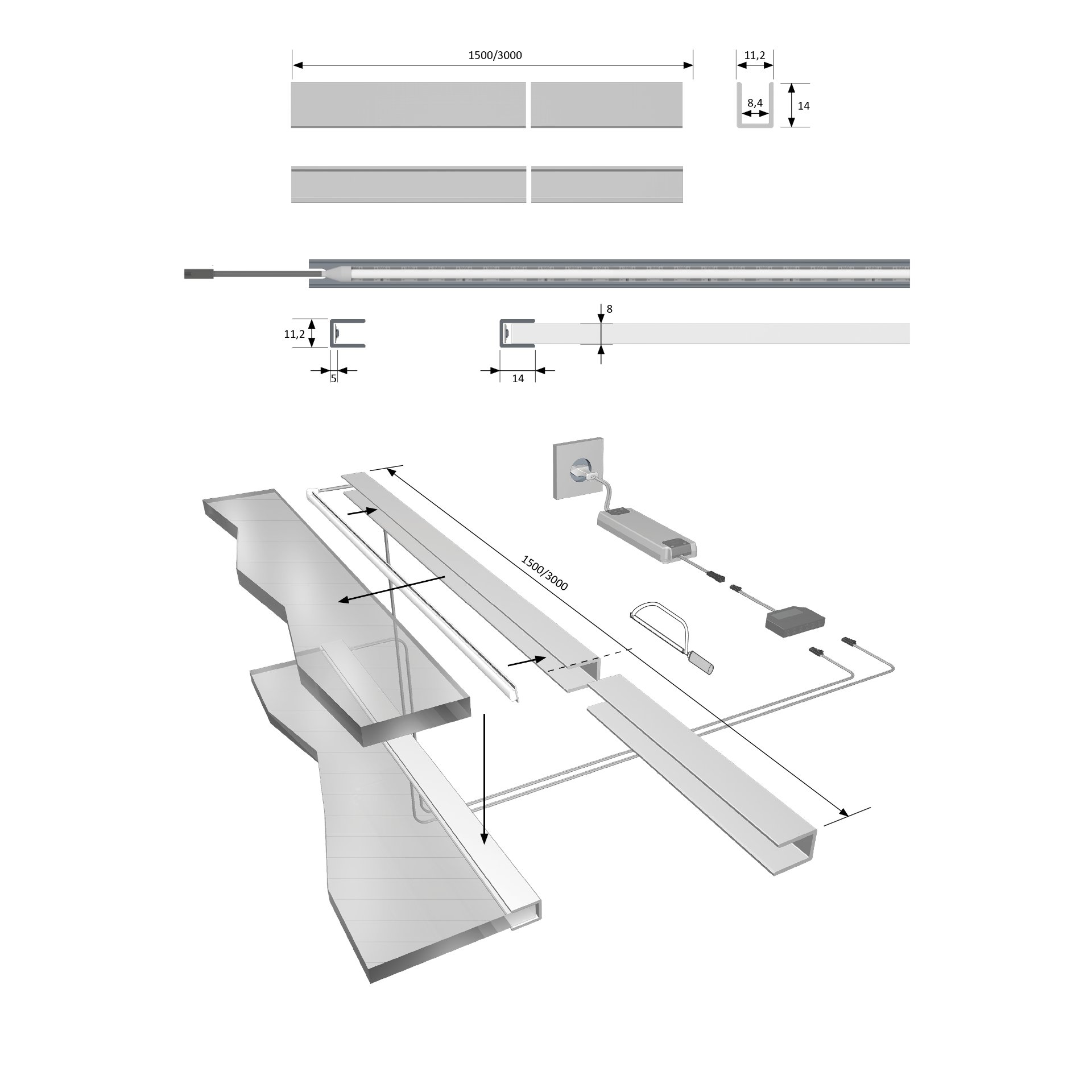 1500/3000

11,2

8,4

14

8

11,2

5

14

1500/3000