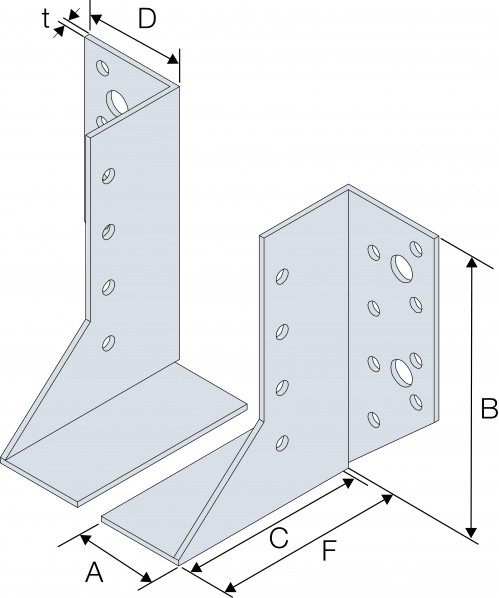 t
D
B
C
F
A