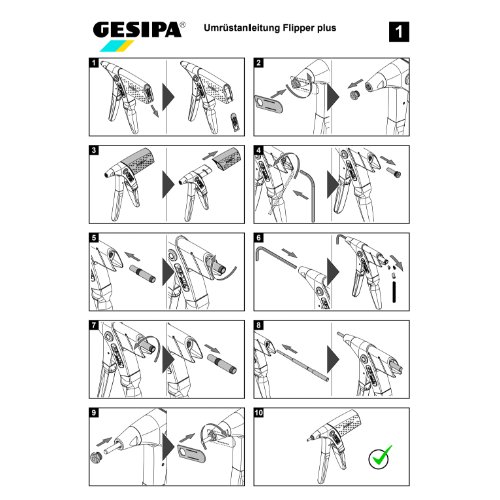 GESIPA®

Umrüstanleitung Flipper plus

1

1

2

3

4

5

6

7

8

9

10