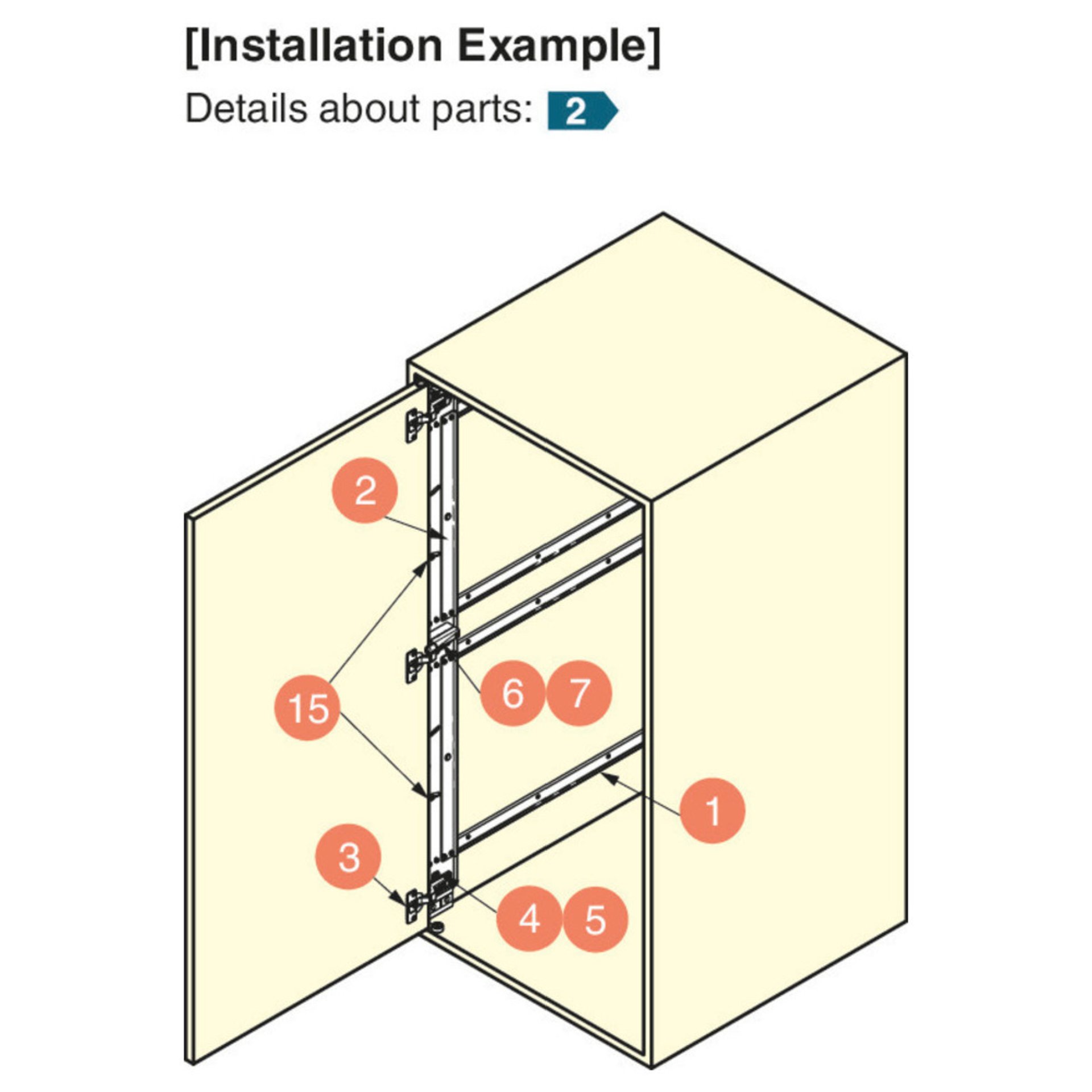 [Installation Example]

Details about parts: 2

2

15

6 7

1

3

4 5