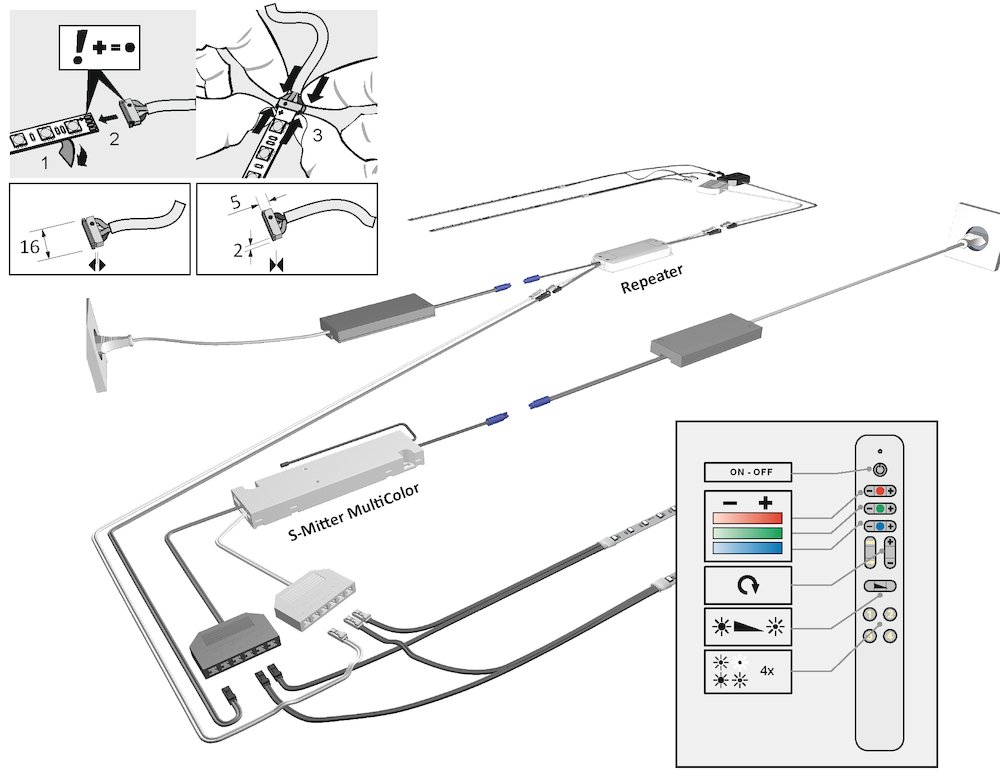 ! + = •

1

2

3

16

5

2

Repeater

S-Mitter MultiColor

ON - OFF

−

+

4x