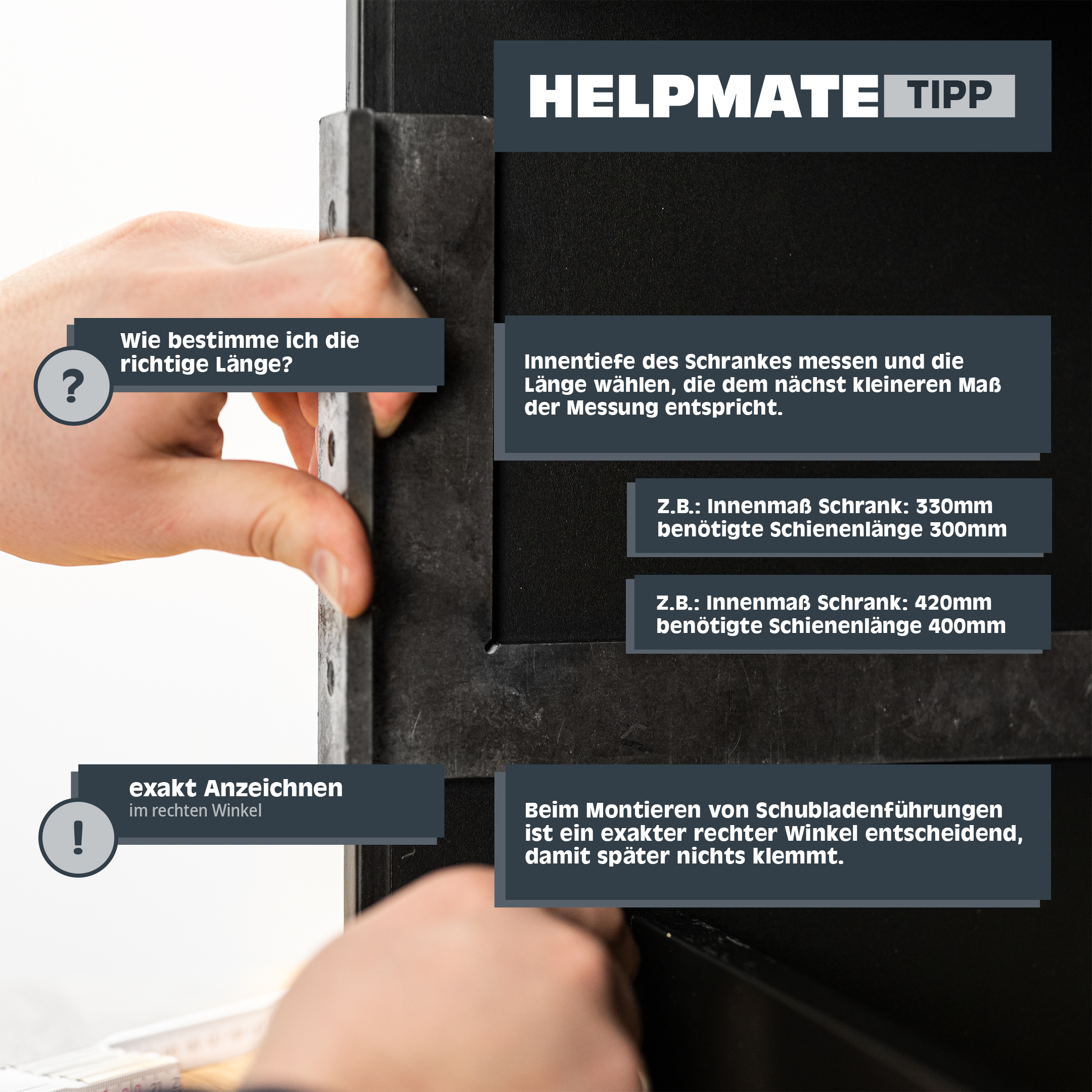 HELPMATE TIPP

?

Wie bestimme ich die richtige Länge?

Innentiefe des Schrankes messen und die Länge wählen, die dem nächst kleineren Maß der Messung entspricht.

Z.B.: Innenmaß Schrank: 330mm
benötigte Schienenlänge 300mm

Z.B.: Innenmaß Schrank: 420mm
benötigte Schienenlänge 400mm

!

exakt Anzeichnen
im rechten Winkel

Beim Montieren von Schubladenführungen ist ein exakter rechter Winkel entscheidend, damit später nichts klemmt.