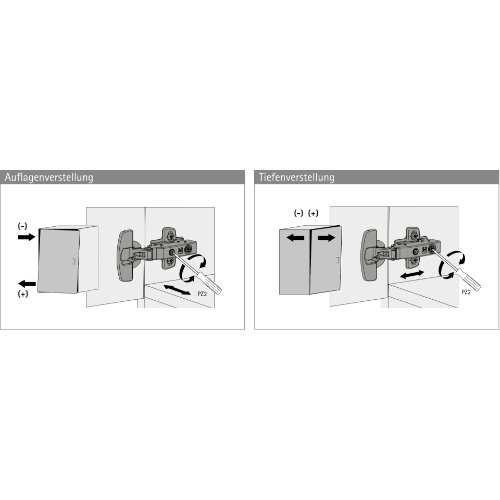 Auflagenverstellung

(-)

(+)

PZ2

Tiefenverstellung

(-) (+)

PZ2