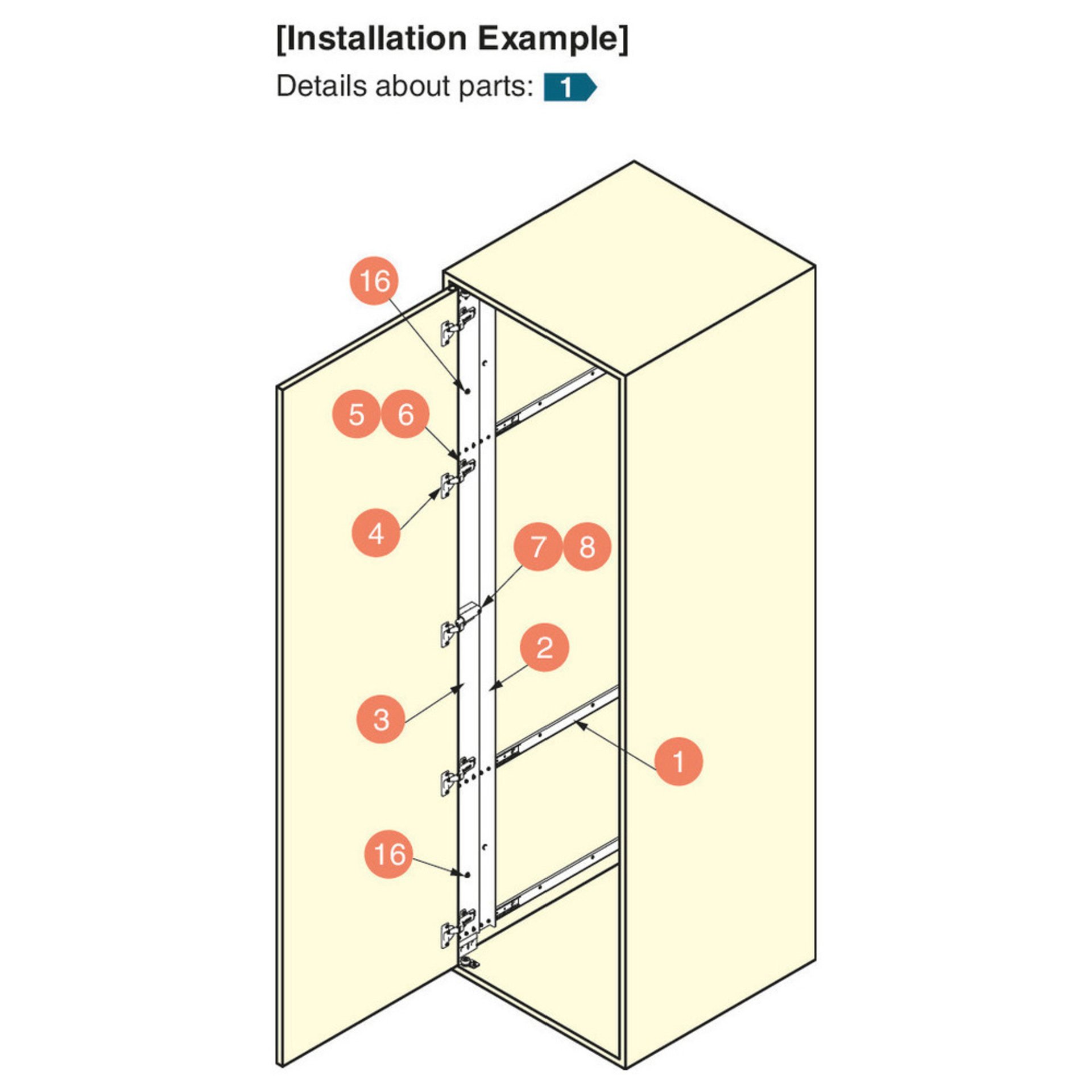 [Installation Example]

Details about parts: 1

16

5 6

4

7 8

2

3

1

16