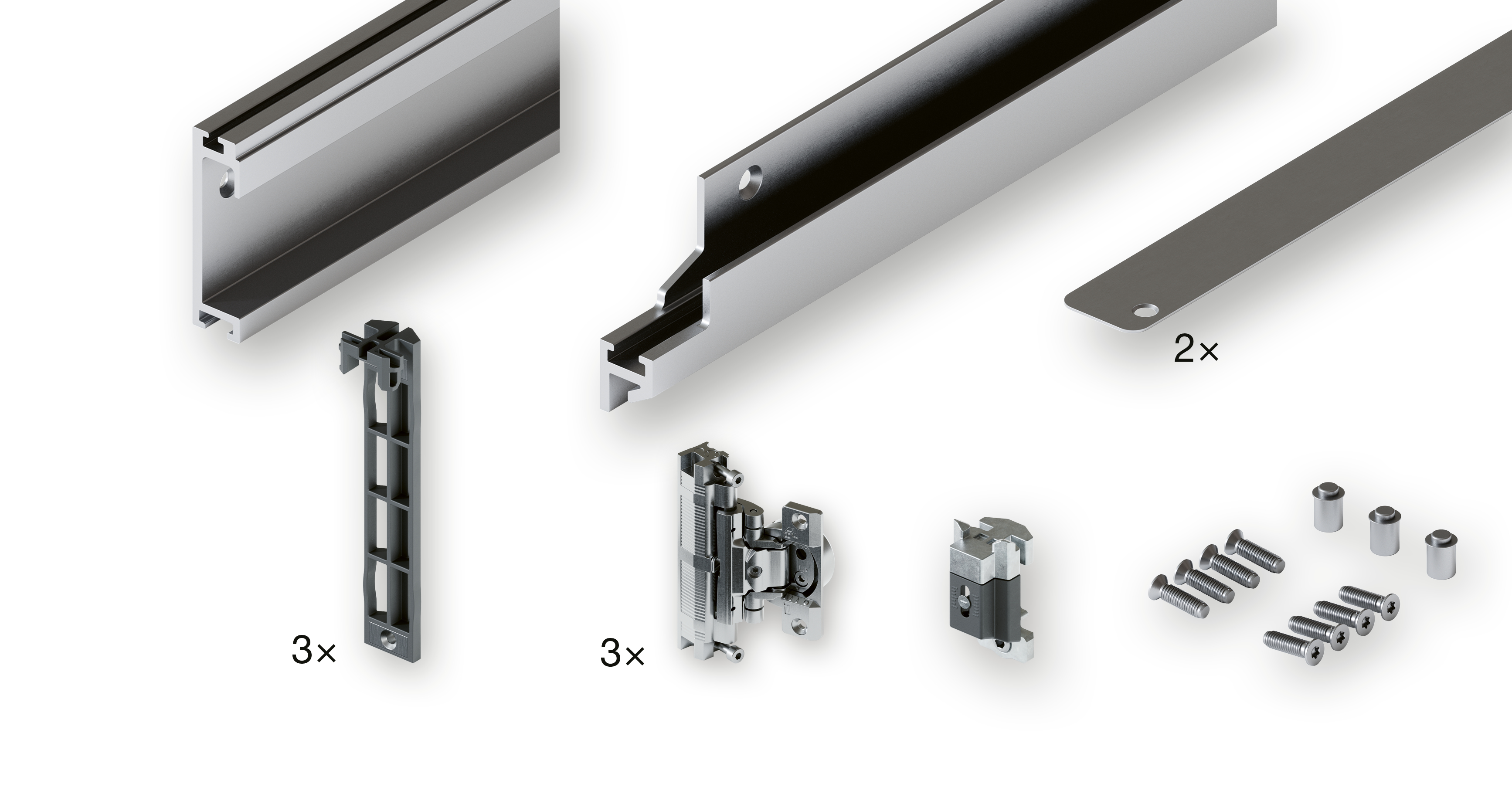 2×

3×

3×