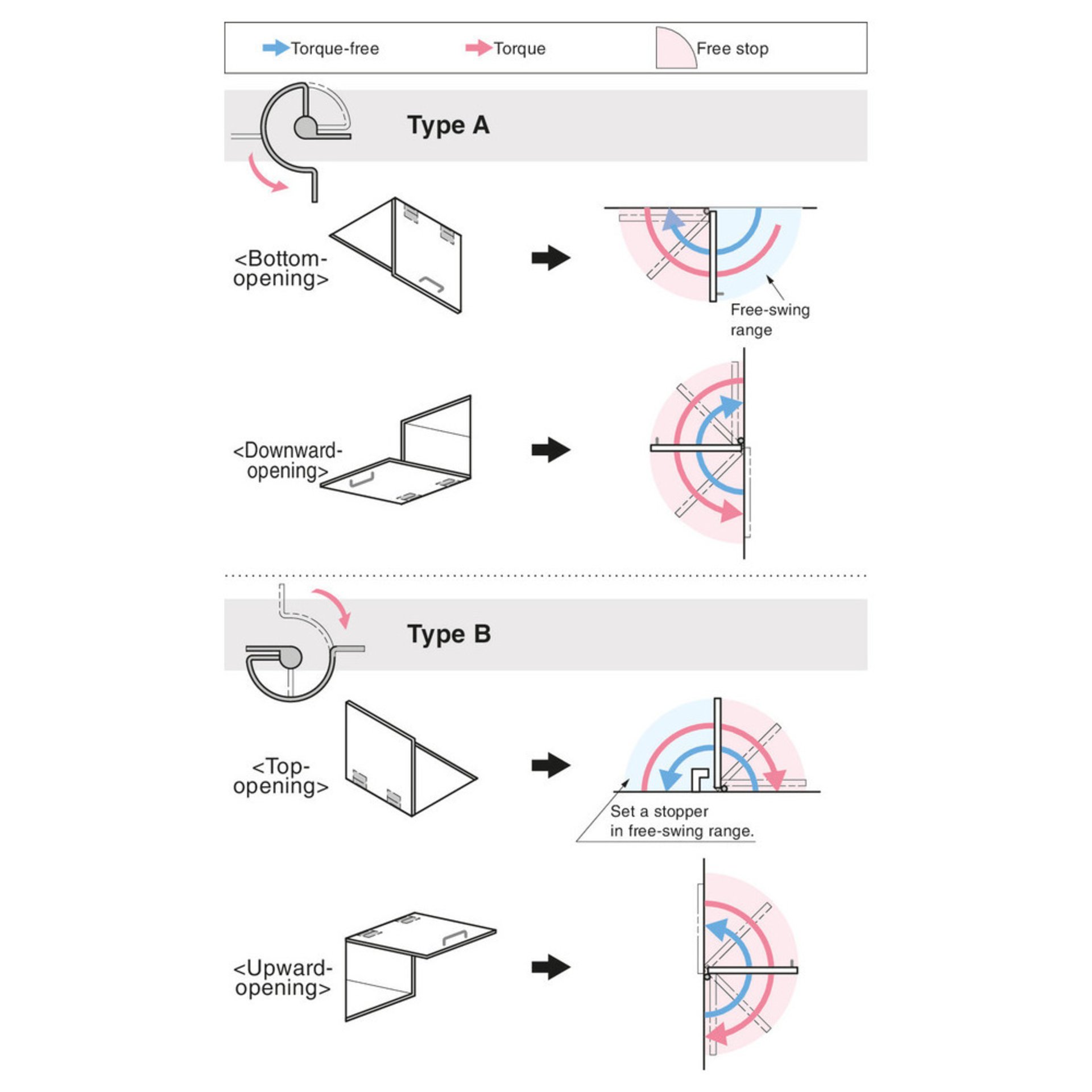 Torque-free Torque Free stop

Type A

<Bottom-opening>

Free-swing range

<Downward-opening>

Type B

<Top-opening>

Set a stopper in free-swing range.

<Upward-opening>