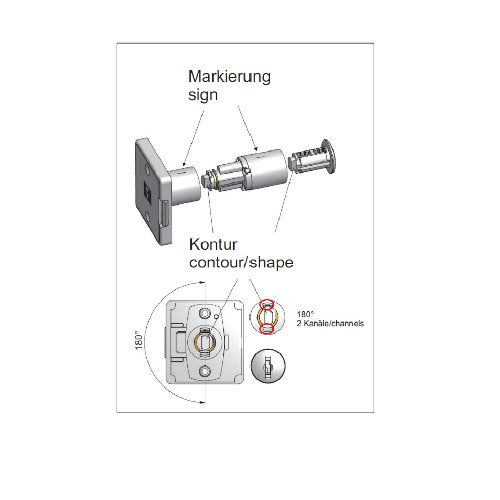 Markierung
sign

Kontur
contour/shape

180°

180°
2 Kanäle/channels