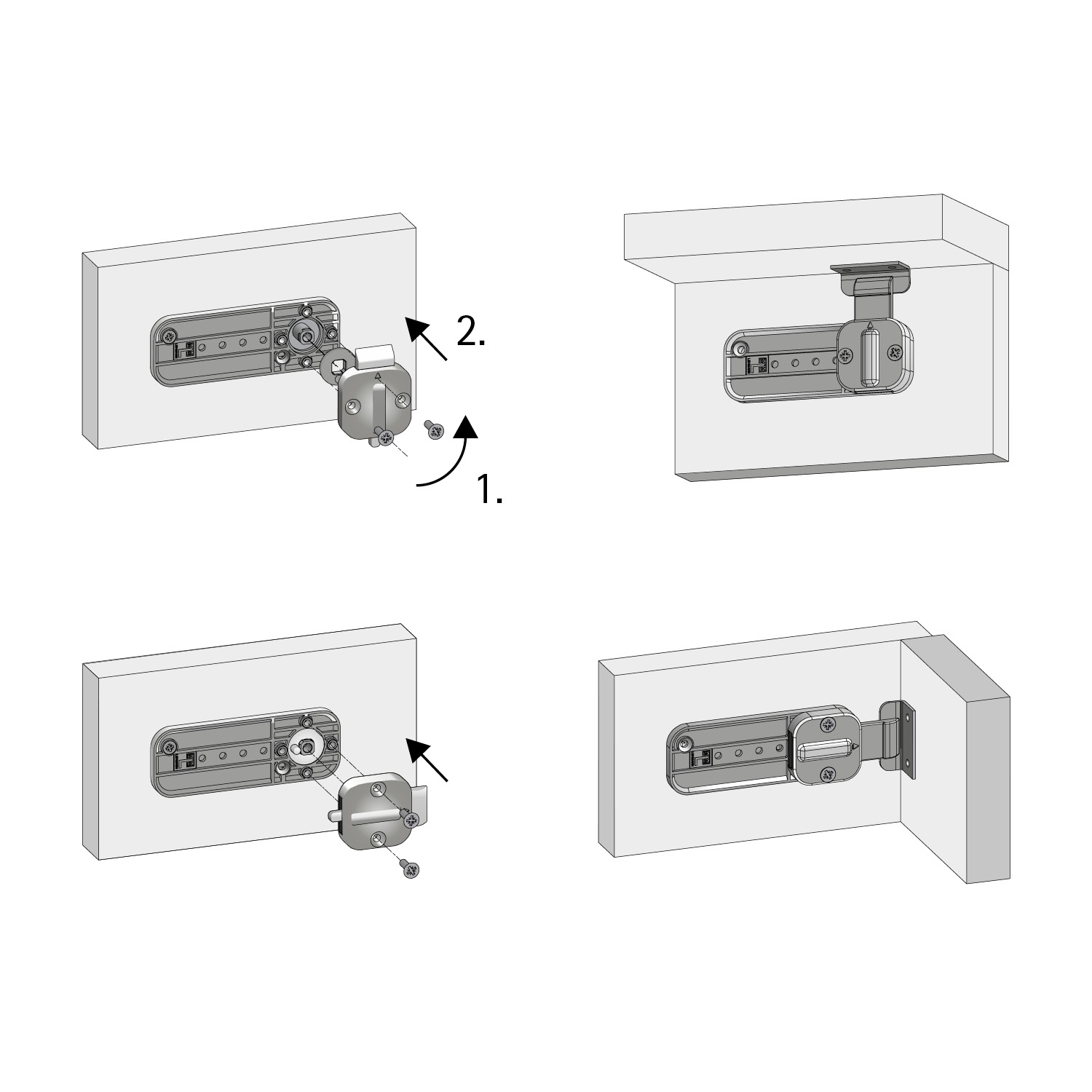 2.

1.