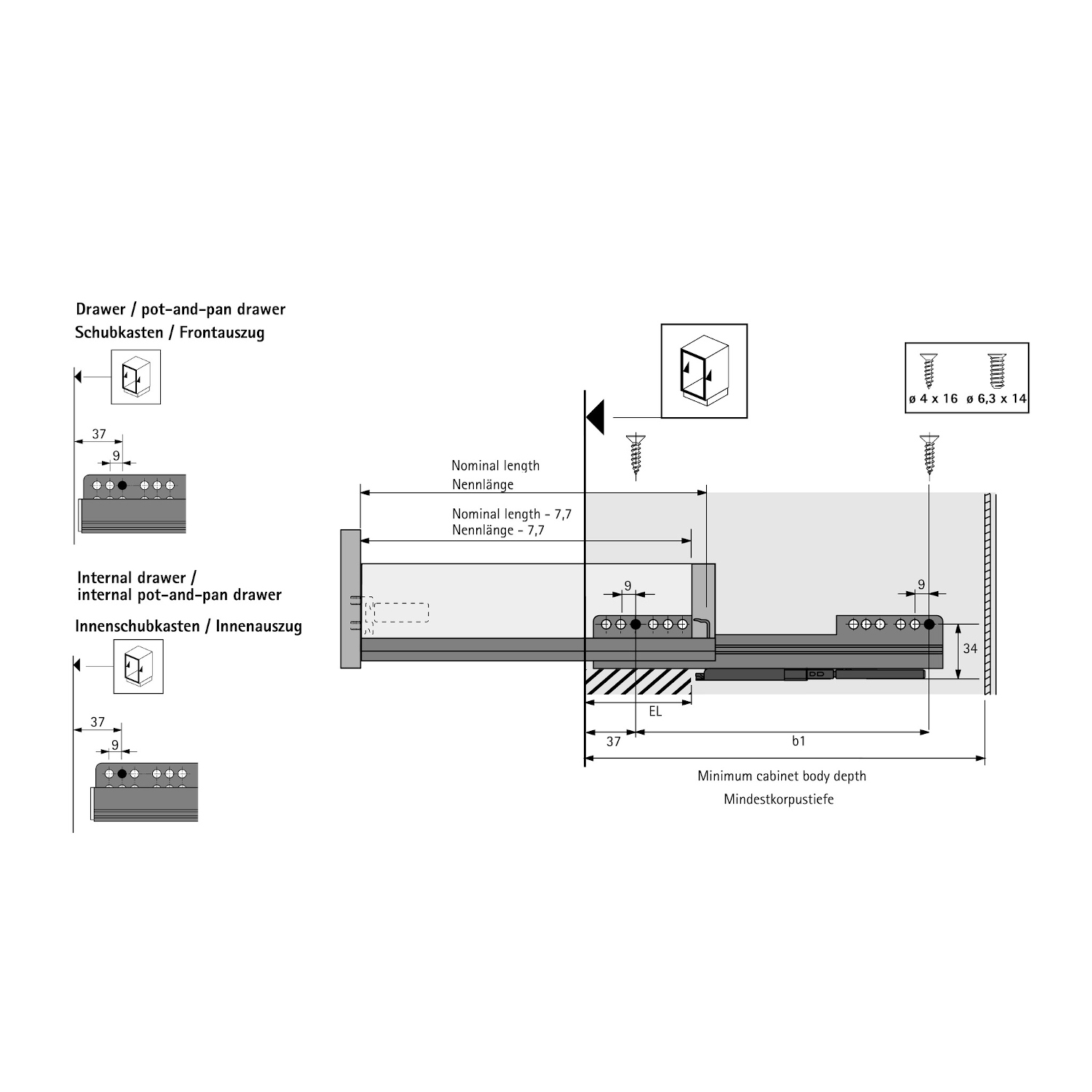 Drawer / pot-and-pan drawer
Schubkasten / Frontauszug

37
9

Internal drawer /
internal pot-and-pan drawer

Innenschubkasten / Innenauszug

37
9

ø 4 x 16   ø 6,3 x 14

Nominal length
Nennlänge

Nominal length - 7,7
Nennlänge - 7,7

9

9

34

EL

37

b1

Minimum cabinet body depth
Mindestkorpustiefe