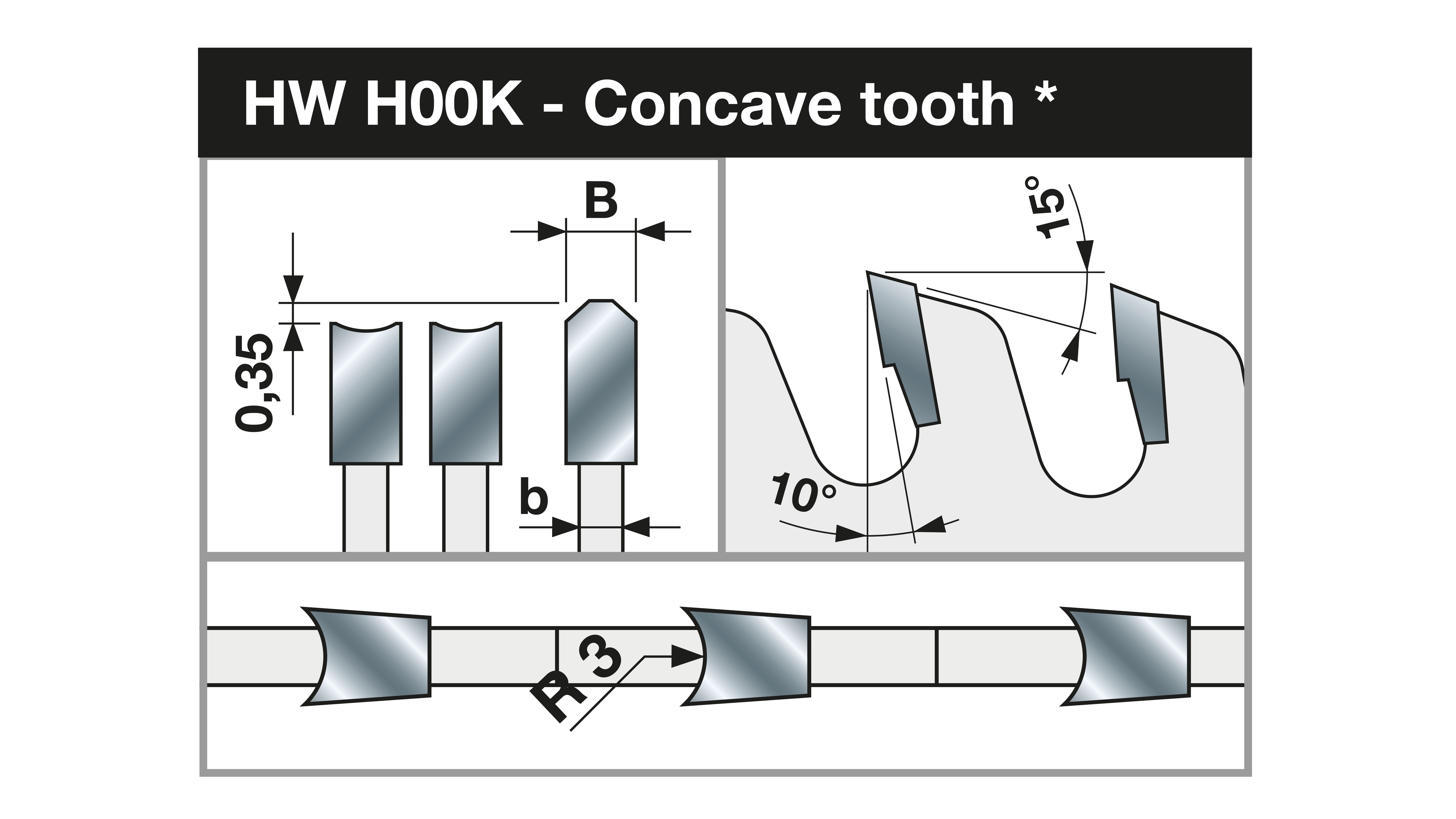 HW H00K - Concave tooth *

B

0,35

b

15°

10°

R 3