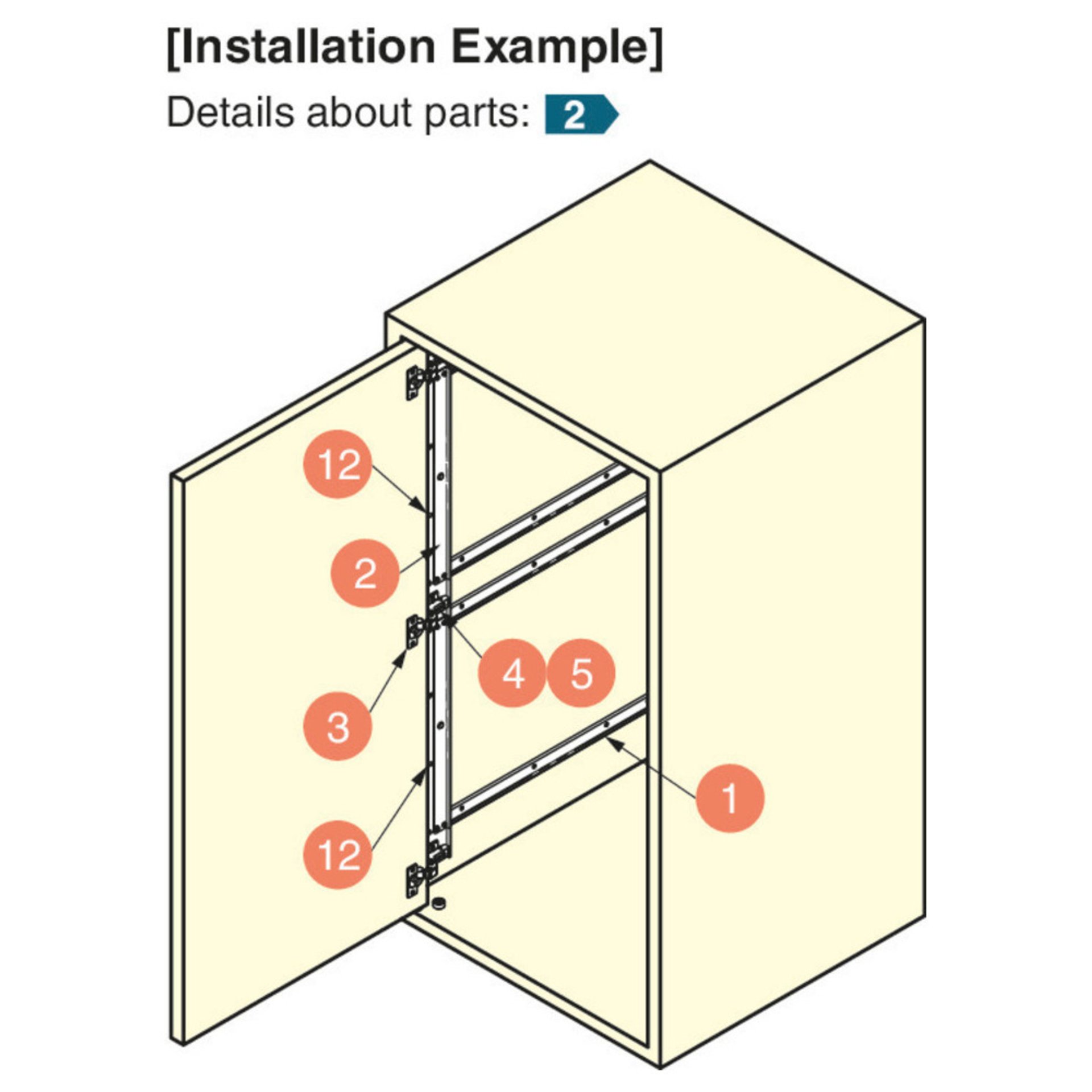 [Installation Example]

Details about parts: 2

12

2

4 5

3

1

12