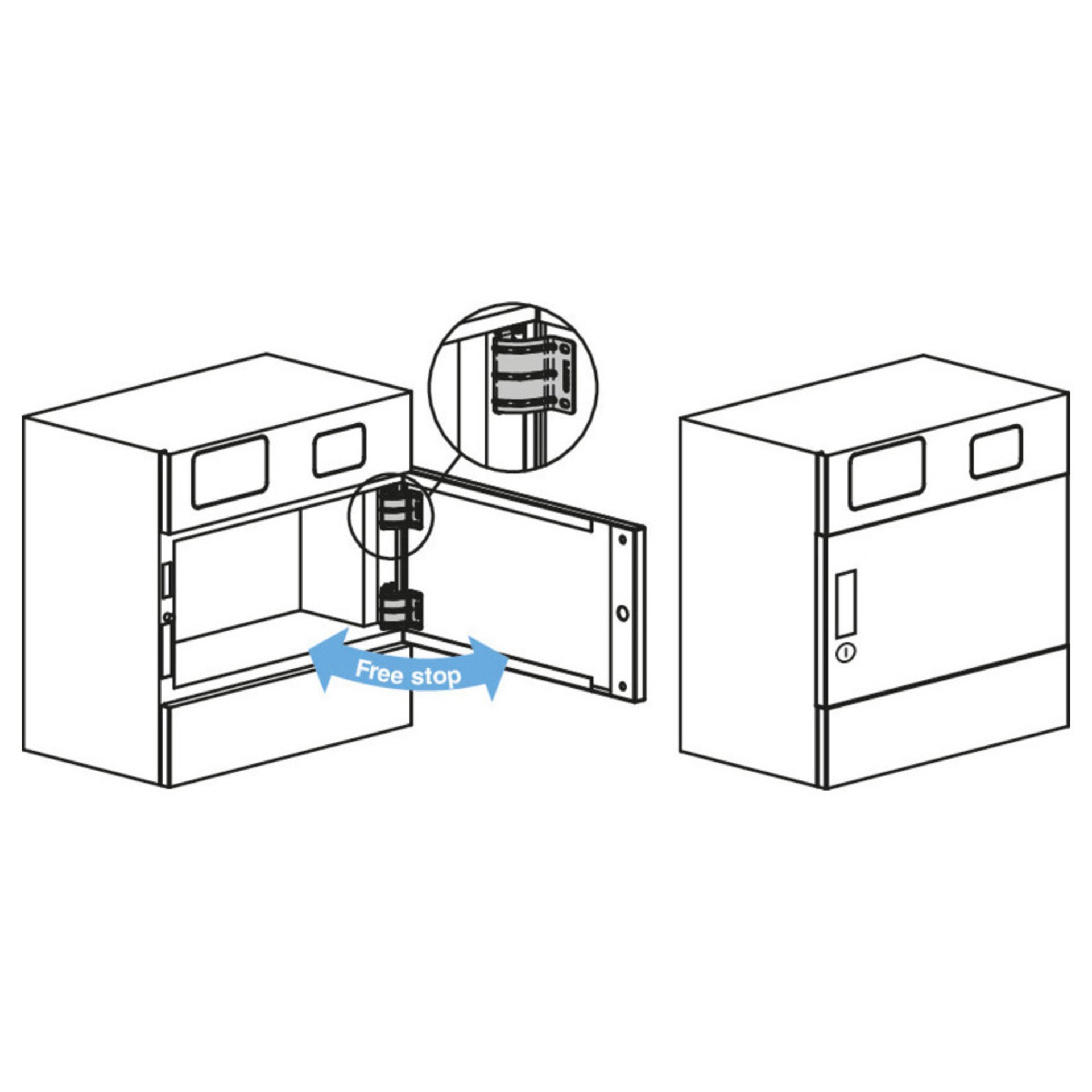 Free stop