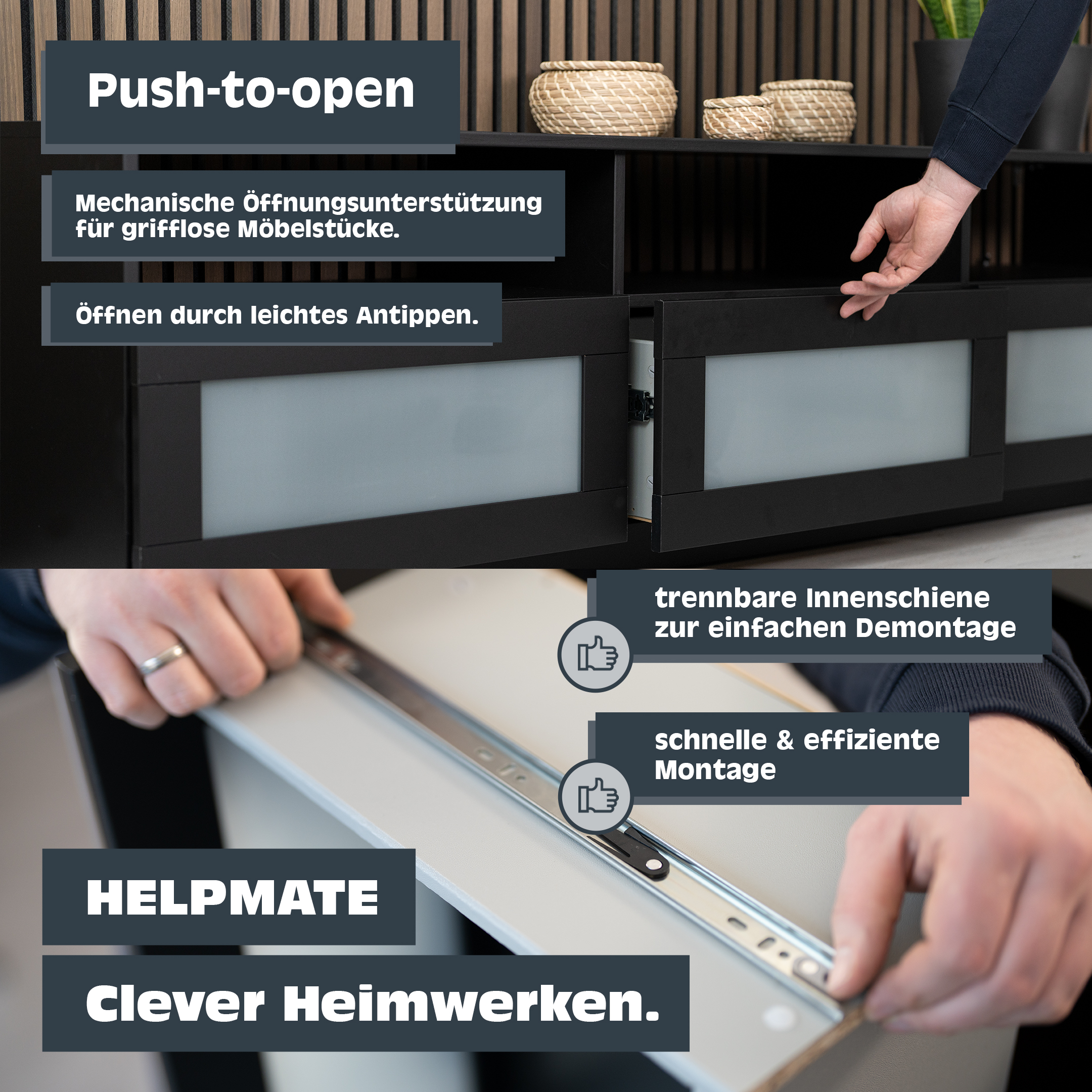 Push-to-open

Mechanische Öffnungsunterstützung für grifflose Möbelstücke.

Öffnen durch leichtes Antippen.

trennbare Innenschiene zur einfachen Demontage

schnelle & effiziente Montage

HELPMATE

Clever Heimwerken.