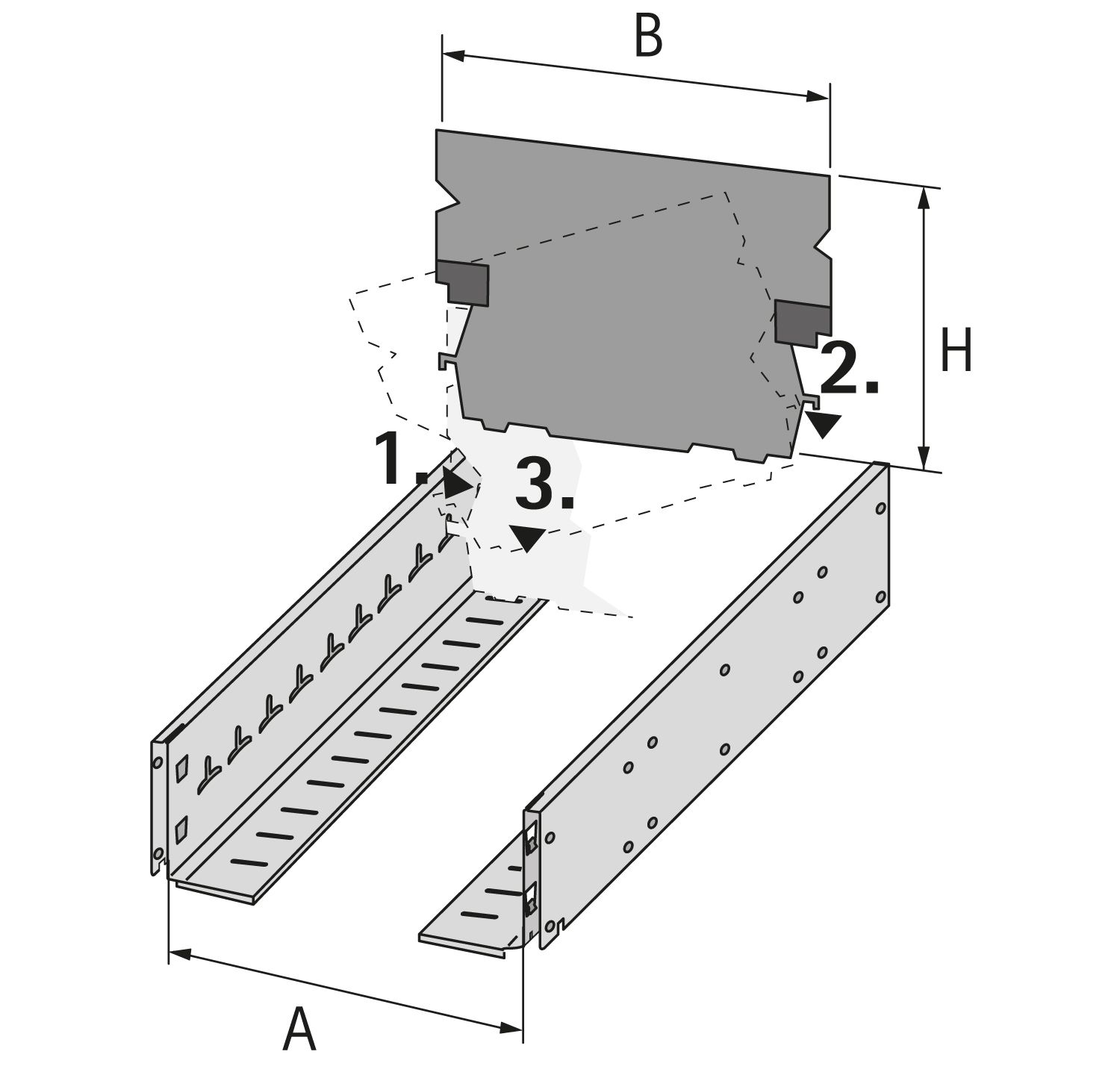 B

H

2.

1.

3.

A