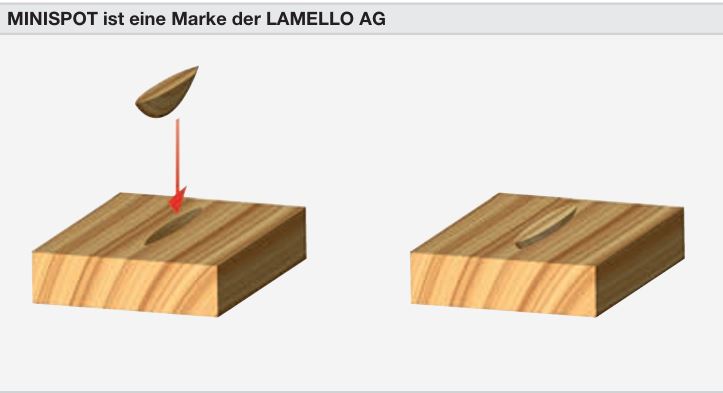 MINISPOT ist eine Marke der LAMELLO AG