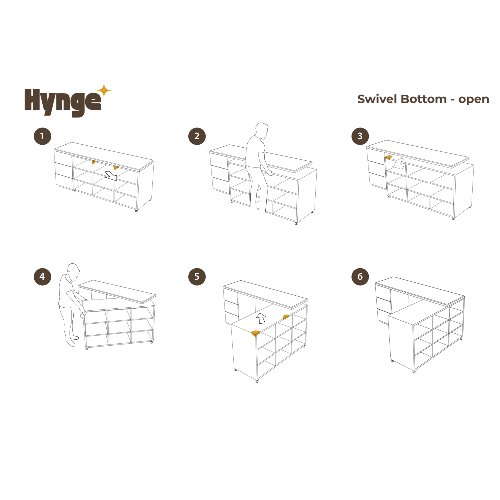 Hynge

Swivel Bottom - open

1

2

3

4

5

6