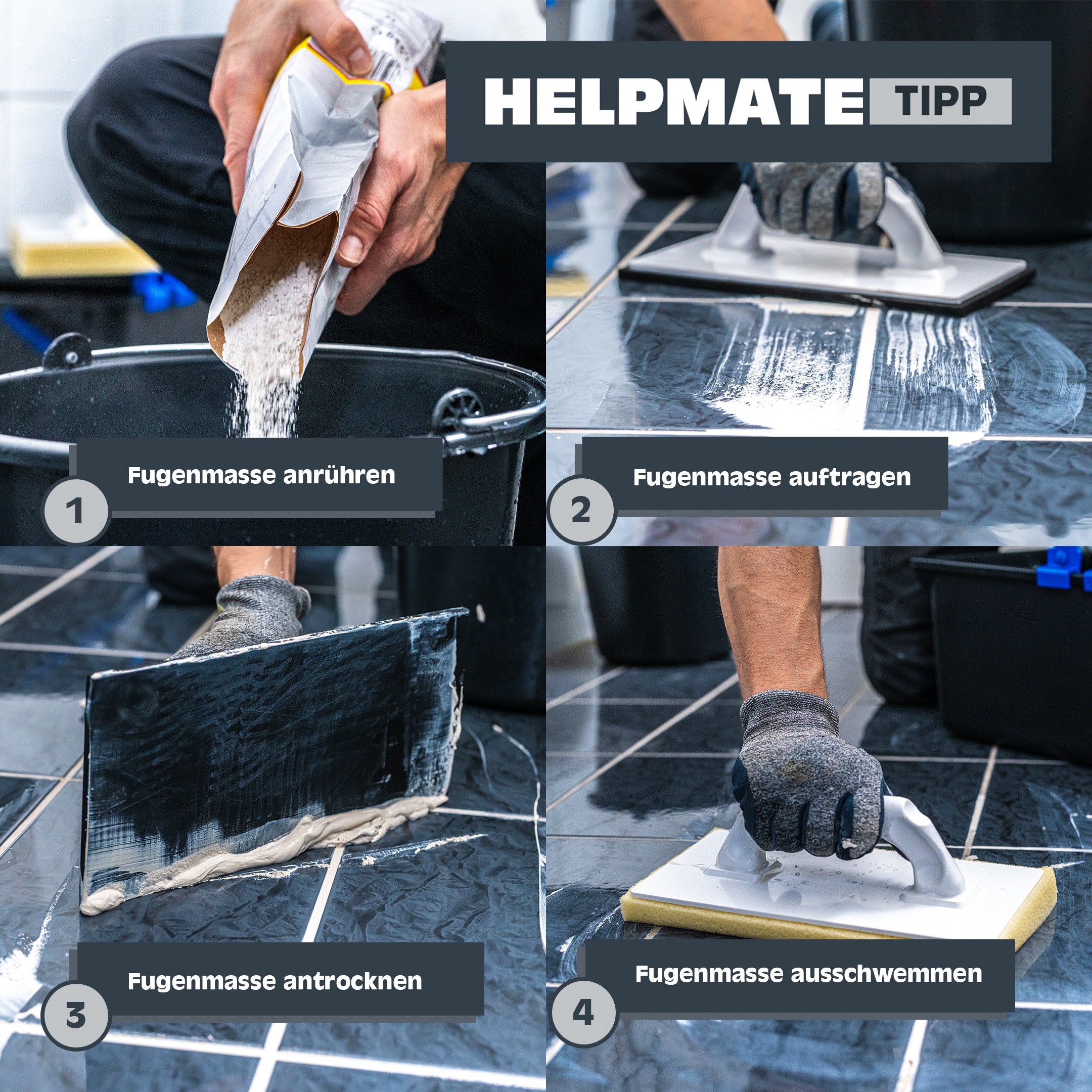 HELPMATE TIPP

1
Fugenmasse anrühren

2
Fugenmasse auftragen

3
Fugenmasse antrocknen

4
Fugenmasse ausschwemmen