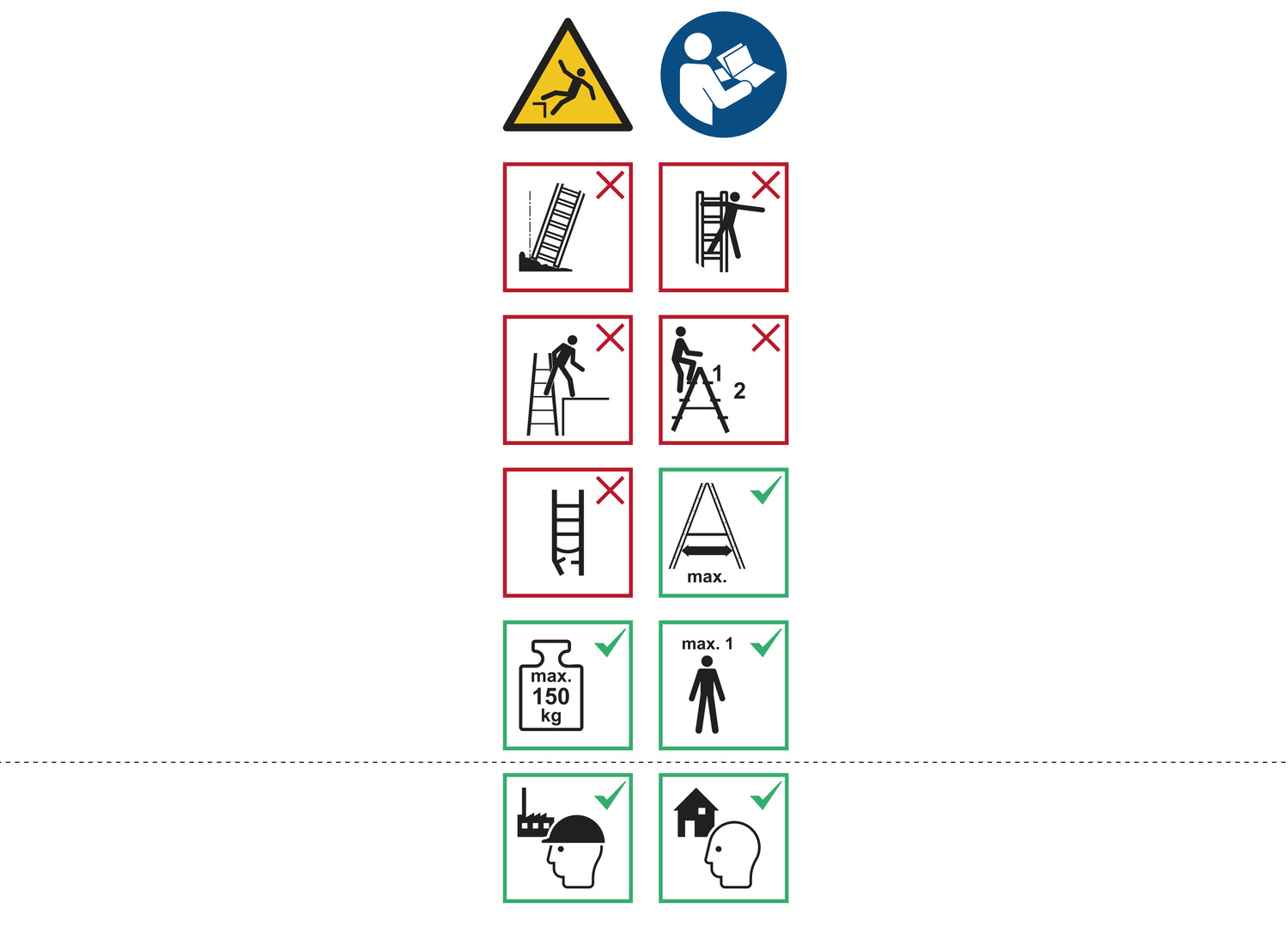 1
2

max.

max.
150
kg

max. 1