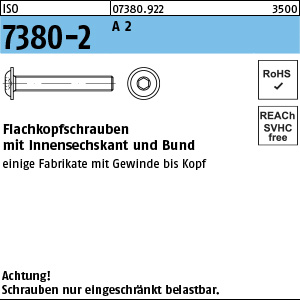 ISO 07380.922 3500

7380-2 A 2

RoHS
✓

REACh
SVHC
free

Flachkopfschrauben
mit Innensechskant und Bund

einige Fabrikate mit Gewinde bis Kopf

Achtung!
Schrauben nur eingeschränkt belastbar.